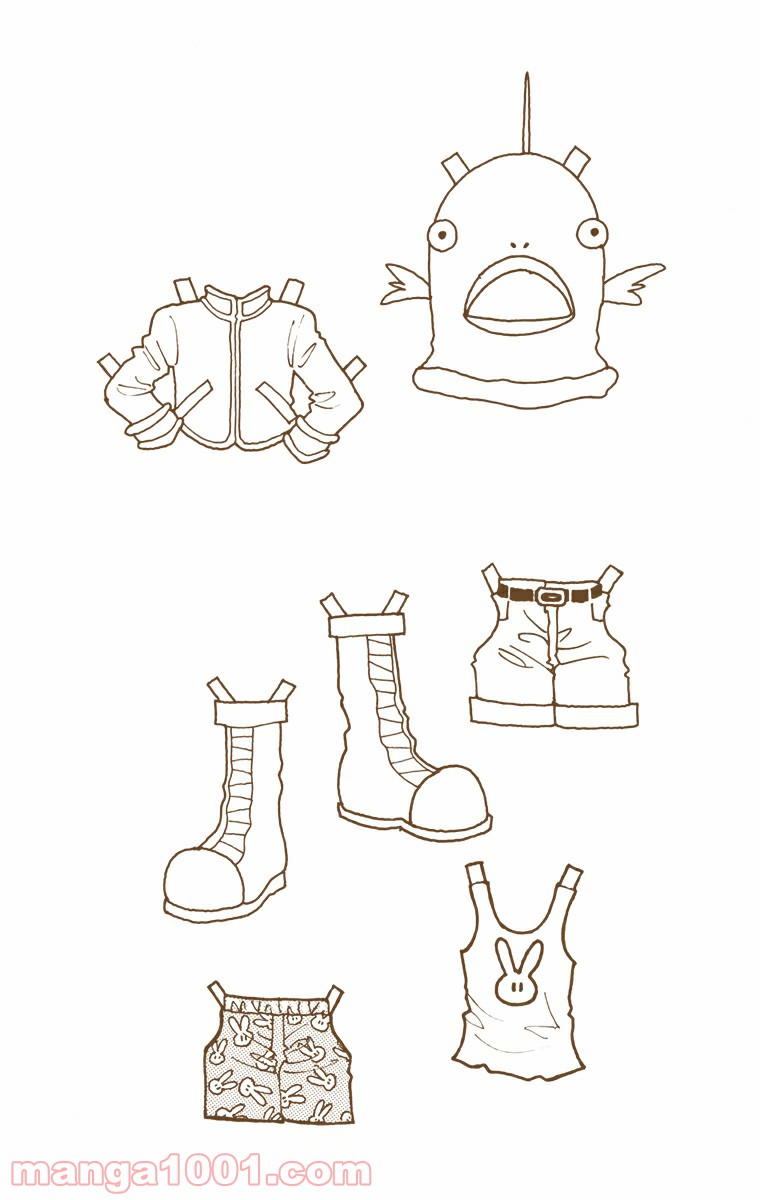 manga1001.com