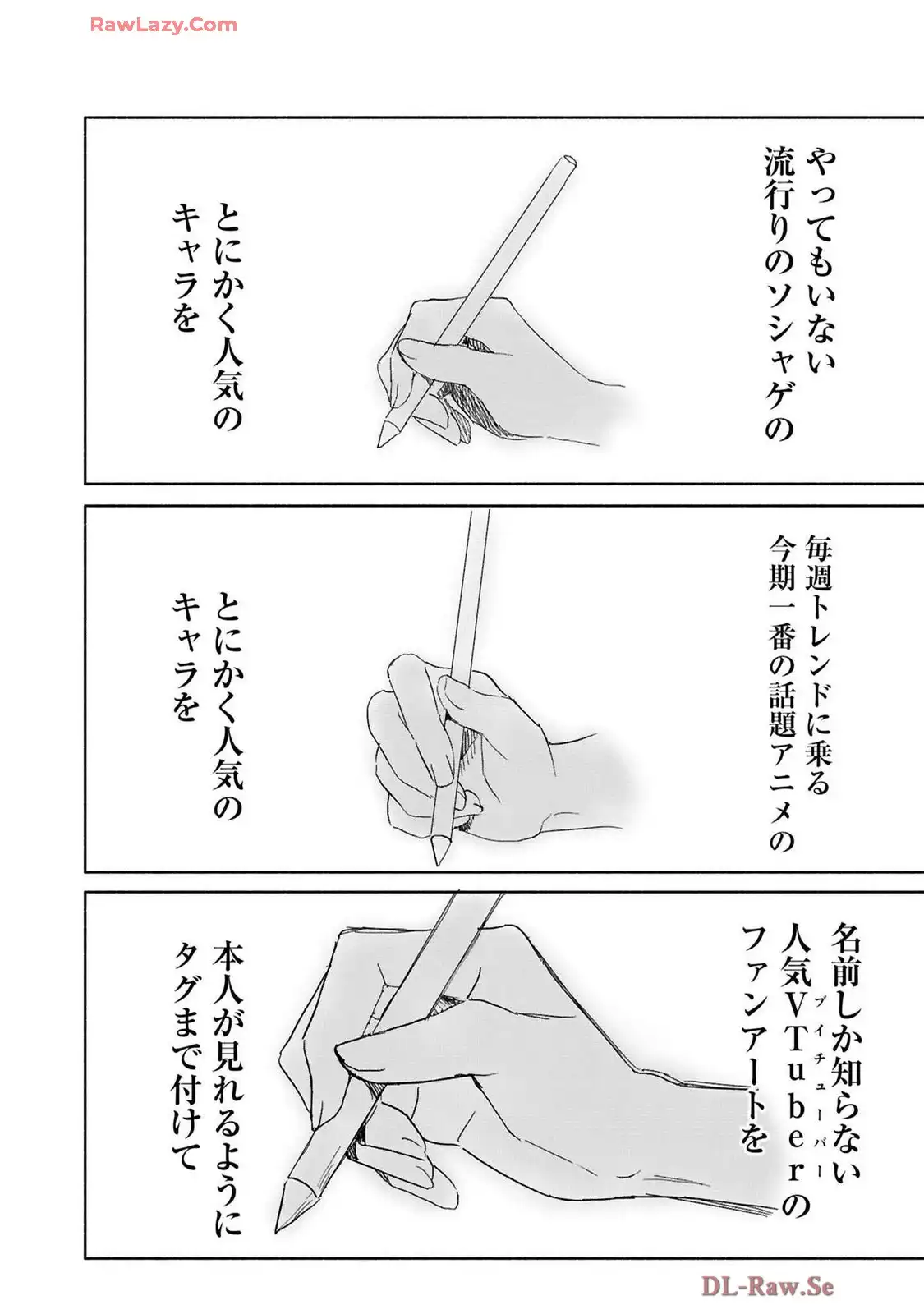 RawLazy.Com

やってもいない
流行りのソシャゲの

とにかく人気の
キャラを

毎週トレンドに乗る
今期一番の話題アニメの

とにかく人気の
キャラを

名前しか知らない
人気VTuber（ブイチューバー）の
ファンアートを

本人が見れるように
タグまで付けて

DL-Raw.Se