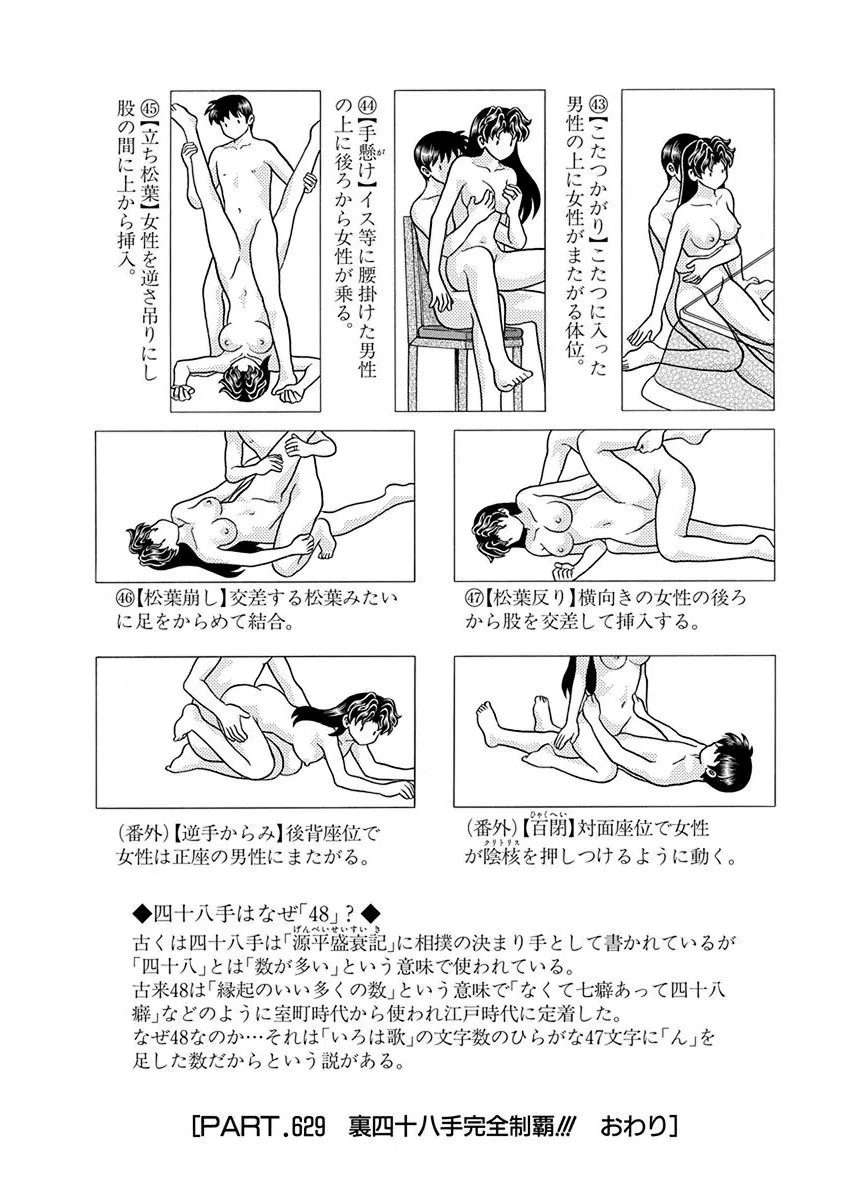 ㊸【こたつかがり】こたつに入った男性の上に女性がまたがる体位。

㊹【手懸け】イス等に腰掛けた男性の上に後ろから女性が乗る。

㊺【立ち松葉】女性を逆さ吊りにし股の間に上から挿入。

㊻【松葉崩し】交差する松葉みたいに足をからめて結合。

㊼【松葉反り】横向きの女性の後ろから股を交差して挿入する。

（番外）【逆手からみ】後背座位で女性は正座の男性にまたがる。

（番外）【百閉】対面座位で女性が陰核を押しつけるように動く。

◆四十八手はなぜ「48」？◆
古くは四十八手は「源平盛衰記」に相撲の決まり手として書かれているが「四十八」とは「数が多い」という意味で使われている。
古来48は「縁起のいい多くの数」という意味で「なくて七癖あって四十八癖」などのように室町時代から使われ江戸時代に定着した。
なぜ48なのか…それは「いろは歌」の文字数のひらがな47文字に「ん」を足した数だからという説がある。

[PART.629　裏四十八手完全制覇!!!　おわり]